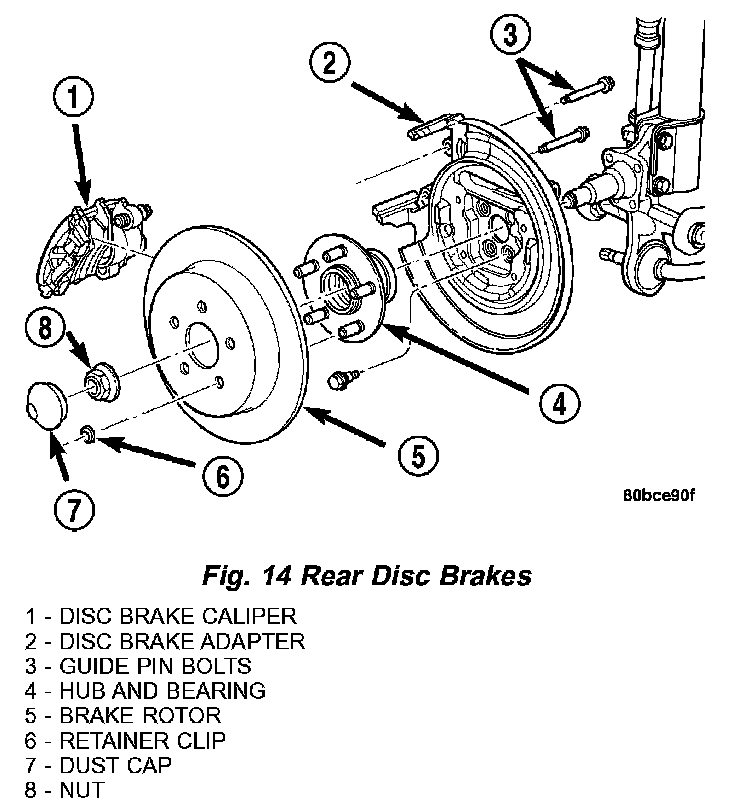 1
2
3
8
4
5
6
7
80bce90f

Fig. 14 Rear Disc Brakes

1 - DISC BRAKE CALIPER
2 - DISC BRAKE ADAPTER
3 - GUIDE PIN BOLTS
4 - HUB AND BEARING
5 - BRAKE ROTOR
6 - RETAINER CLIP
7 - DUST CAP
8 - NUT