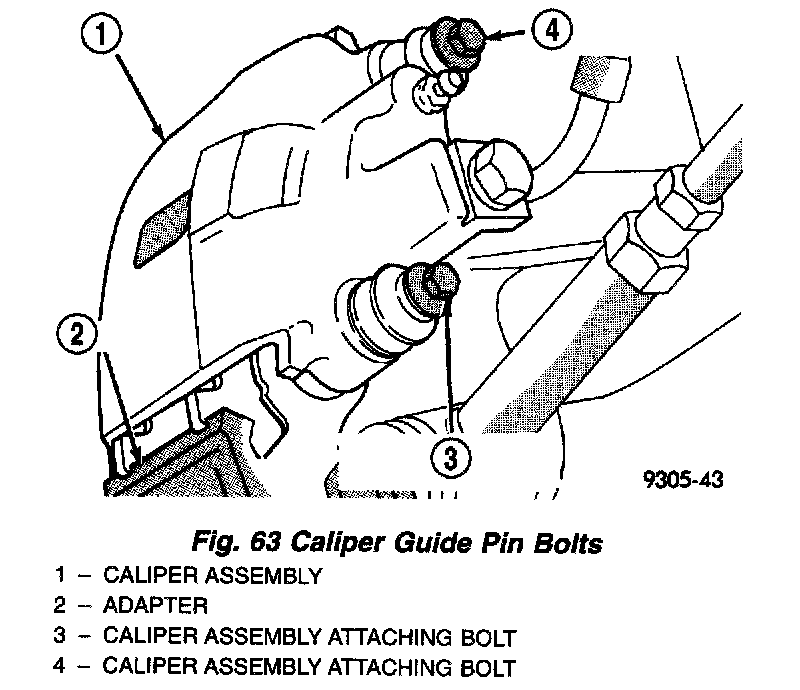 1

4

2

3

9305-43

Fig. 63 Caliper Guide Pin Bolts

1 – CALIPER ASSEMBLY
2 – ADAPTER
3 – CALIPER ASSEMBLY ATTACHING BOLT
4 – CALIPER ASSEMBLY ATTACHING BOLT