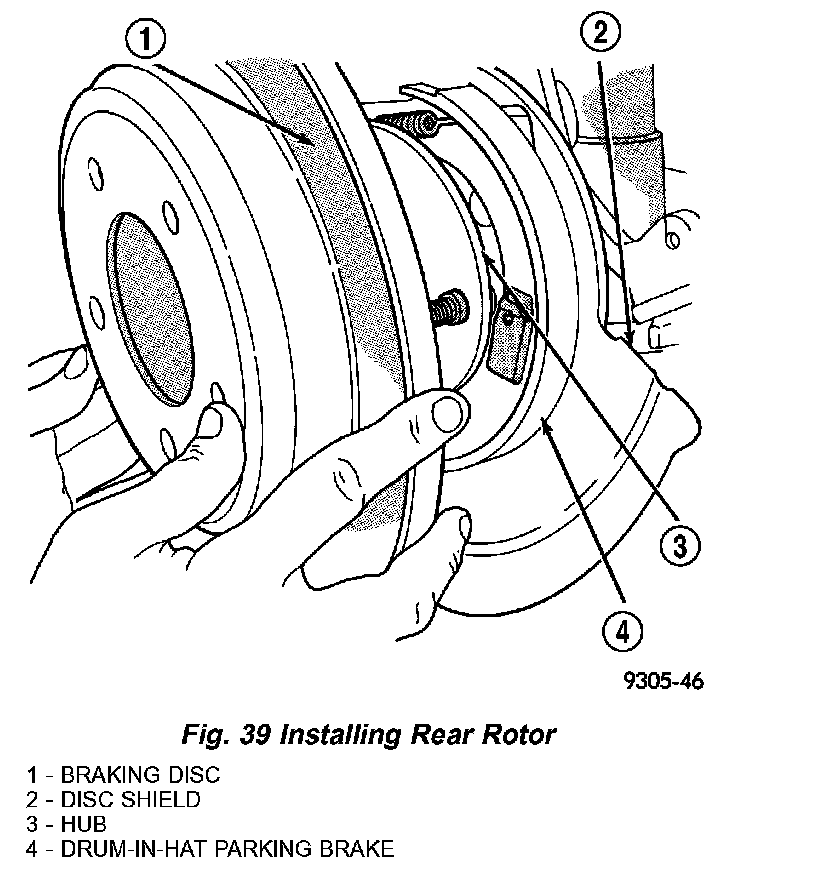 1

2

3

4

9305-46

Fig. 39 Installing Rear Rotor

1 - BRAKING DISC
2 - DISC SHIELD
3 - HUB
4 - DRUM-IN-HAT PARKING BRAKE