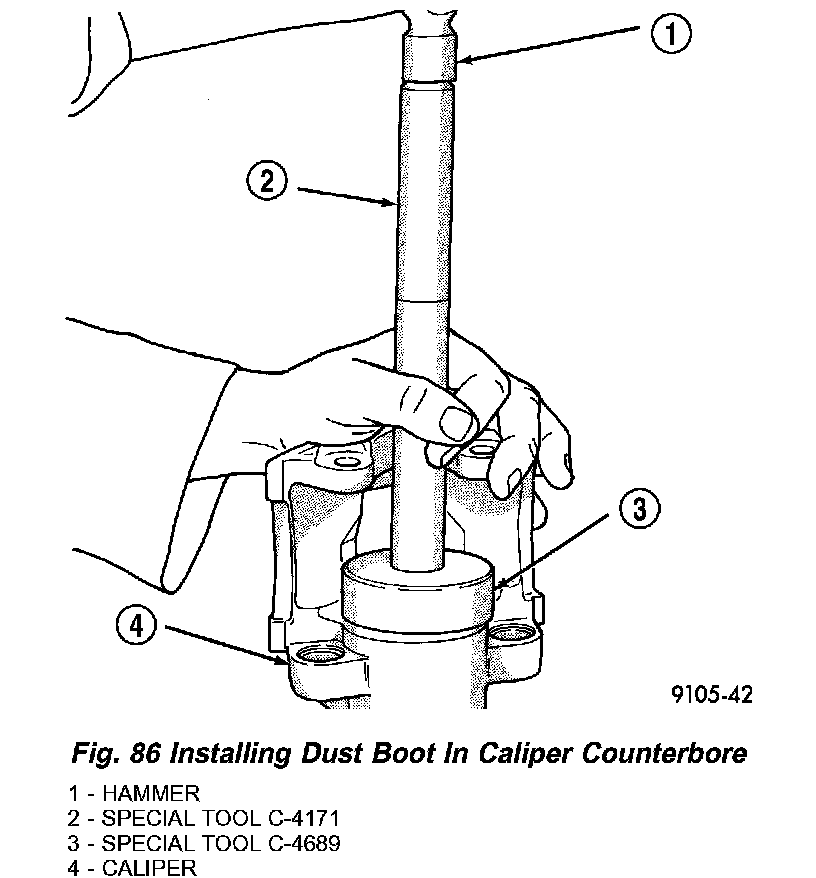 1
2
3
4
9105-42

Fig. 86 Installing Dust Boot In Caliper Counterbore

1 - HAMMER
2 - SPECIAL TOOL C-4171
3 - SPECIAL TOOL C-4689
4 - CALIPER