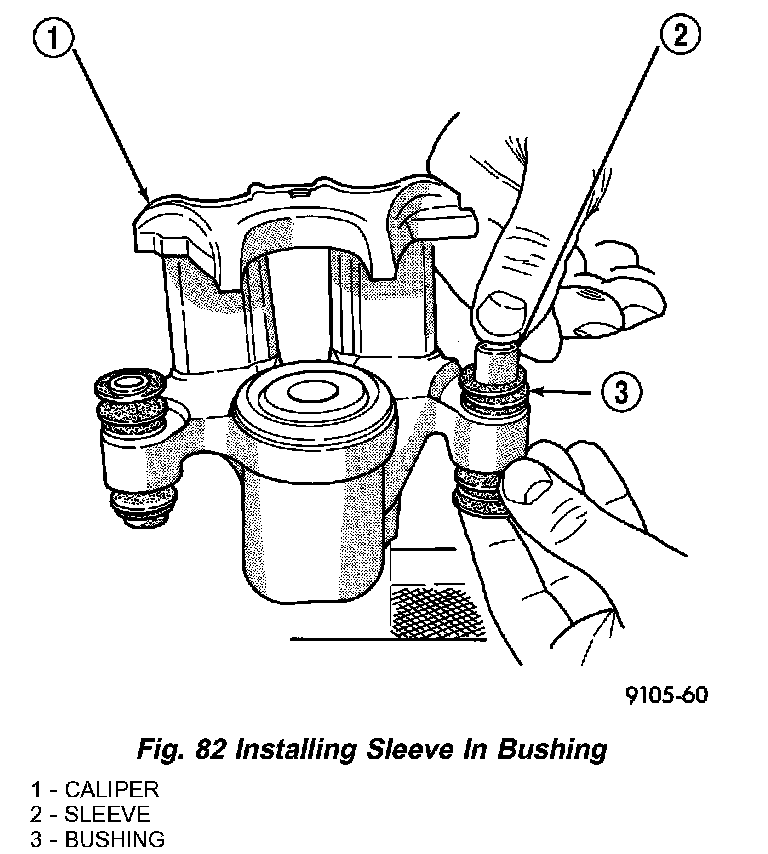 1

2

3

9105-60

Fig. 82 Installing Sleeve In Bushing

1 - CALIPER
2 - SLEEVE
3 - BUSHING