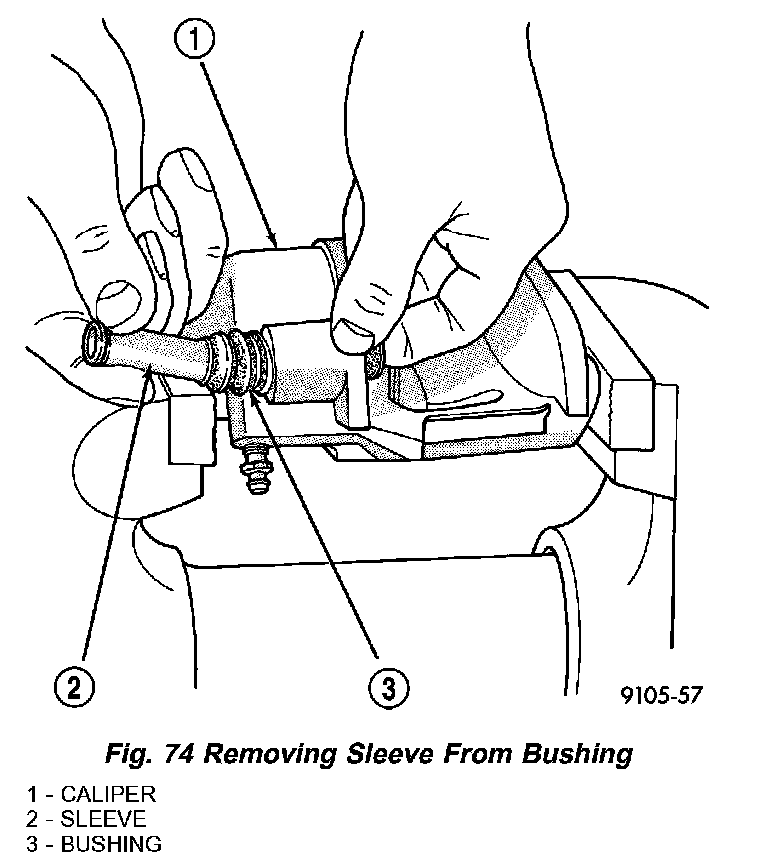 1

2

3

9105-57

Fig. 74 Removing Sleeve From Bushing

1 - CALIPER
2 - SLEEVE
3 - BUSHING