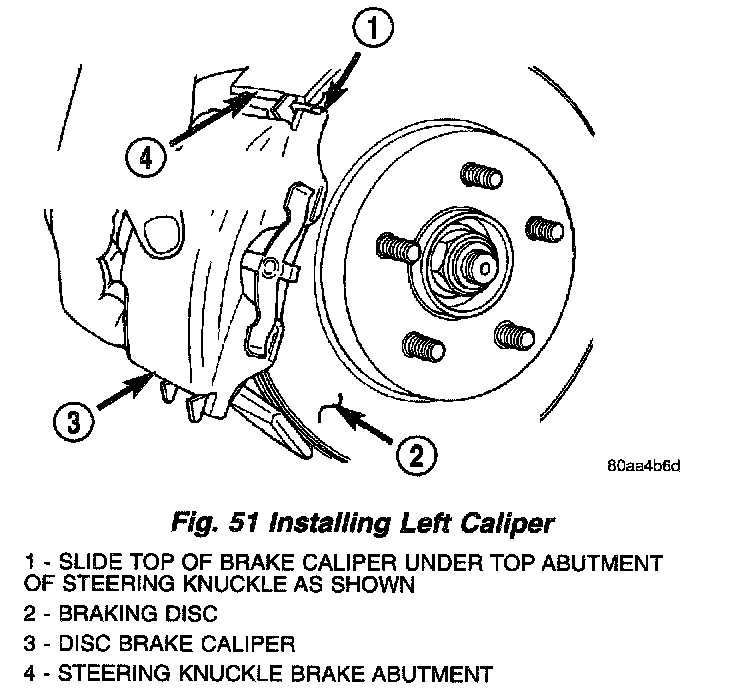 1

4

3

2

80aa4b6d

Fig. 51 Installing Left Caliper

1 - SLIDE TOP OF BRAKE CALIPER UNDER TOP ABUTMENT OF STEERING KNUCKLE AS SHOWN

2 - BRAKING DISC

3 - DISC BRAKE CALIPER

4 - STEERING KNUCKLE BRAKE ABUTMENT