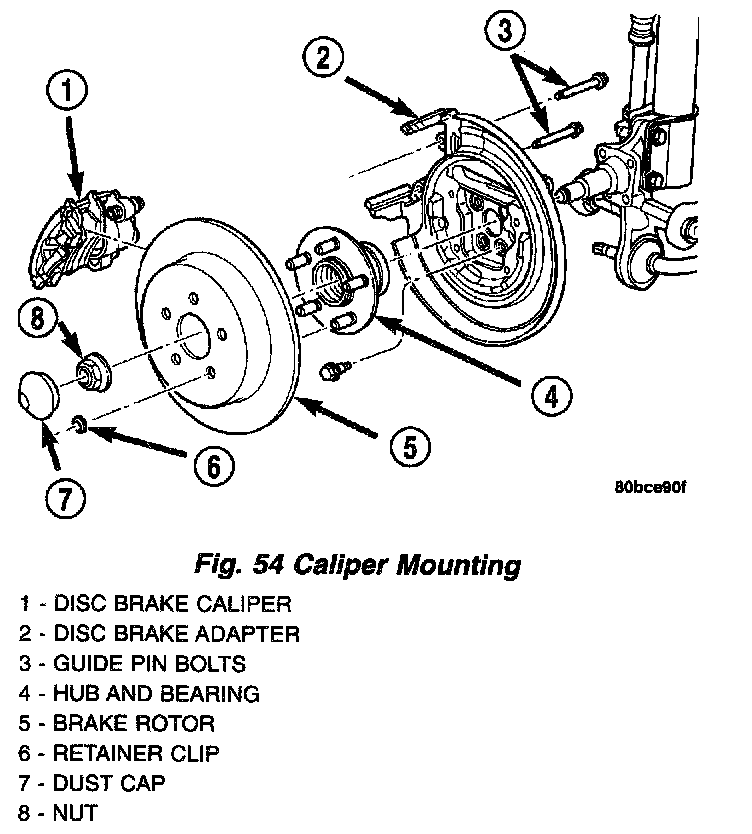 1
2
3
8
4
5
6
7
80bce90f

Fig. 54 Caliper Mounting

1 - DISC BRAKE CALIPER
2 - DISC BRAKE ADAPTER
3 - GUIDE PIN BOLTS
4 - HUB AND BEARING
5 - BRAKE ROTOR
6 - RETAINER CLIP
7 - DUST CAP
8 - NUT