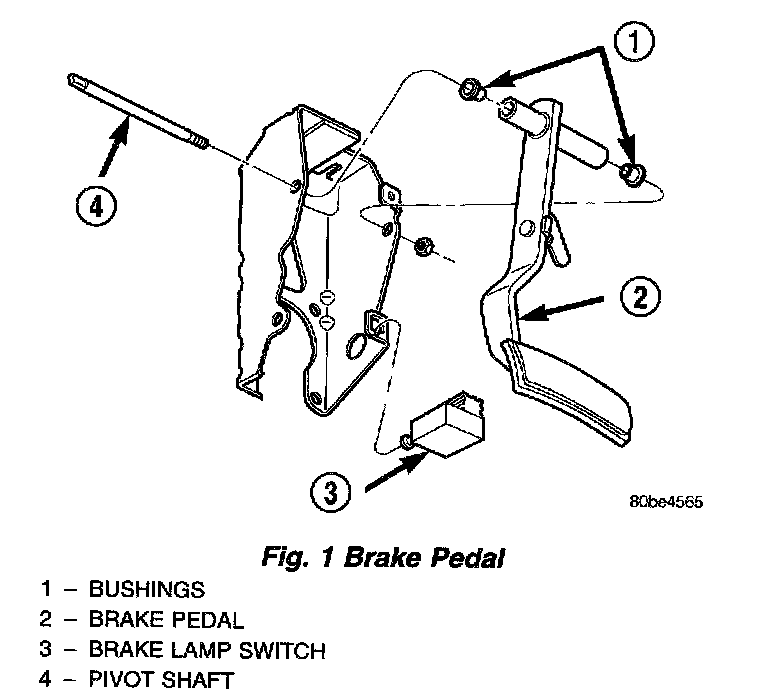 1

4

2

3

80be4565

Fig. 1 Brake Pedal

1 – BUSHINGS
2 – BRAKE PEDAL
3 – BRAKE LAMP SWITCH
4 – PIVOT SHAFT