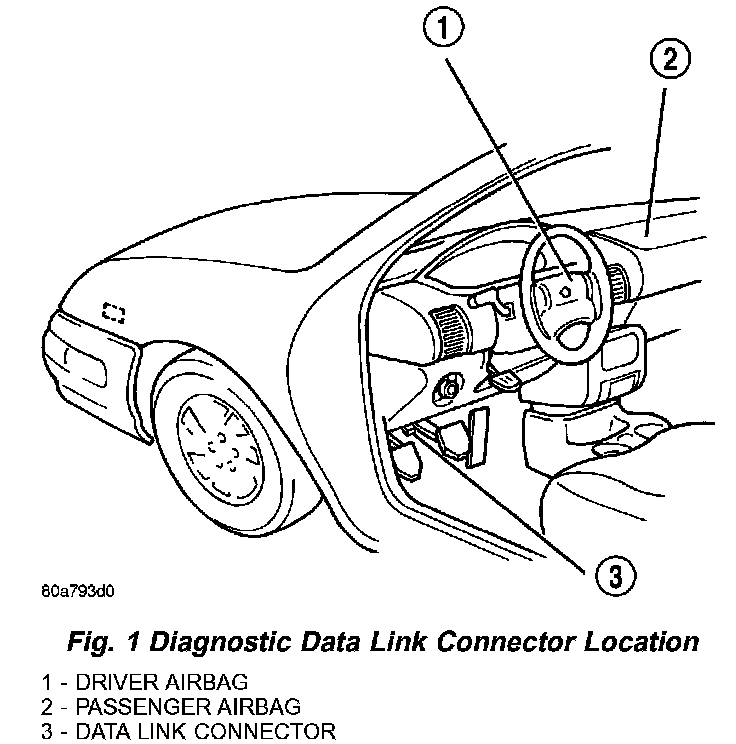 1

2

3

80a793d0

Fig. 1 Diagnostic Data Link Connector Location

1 - DRIVER AIRBAG
2 - PASSENGER AIRBAG
3 - DATA LINK CONNECTOR