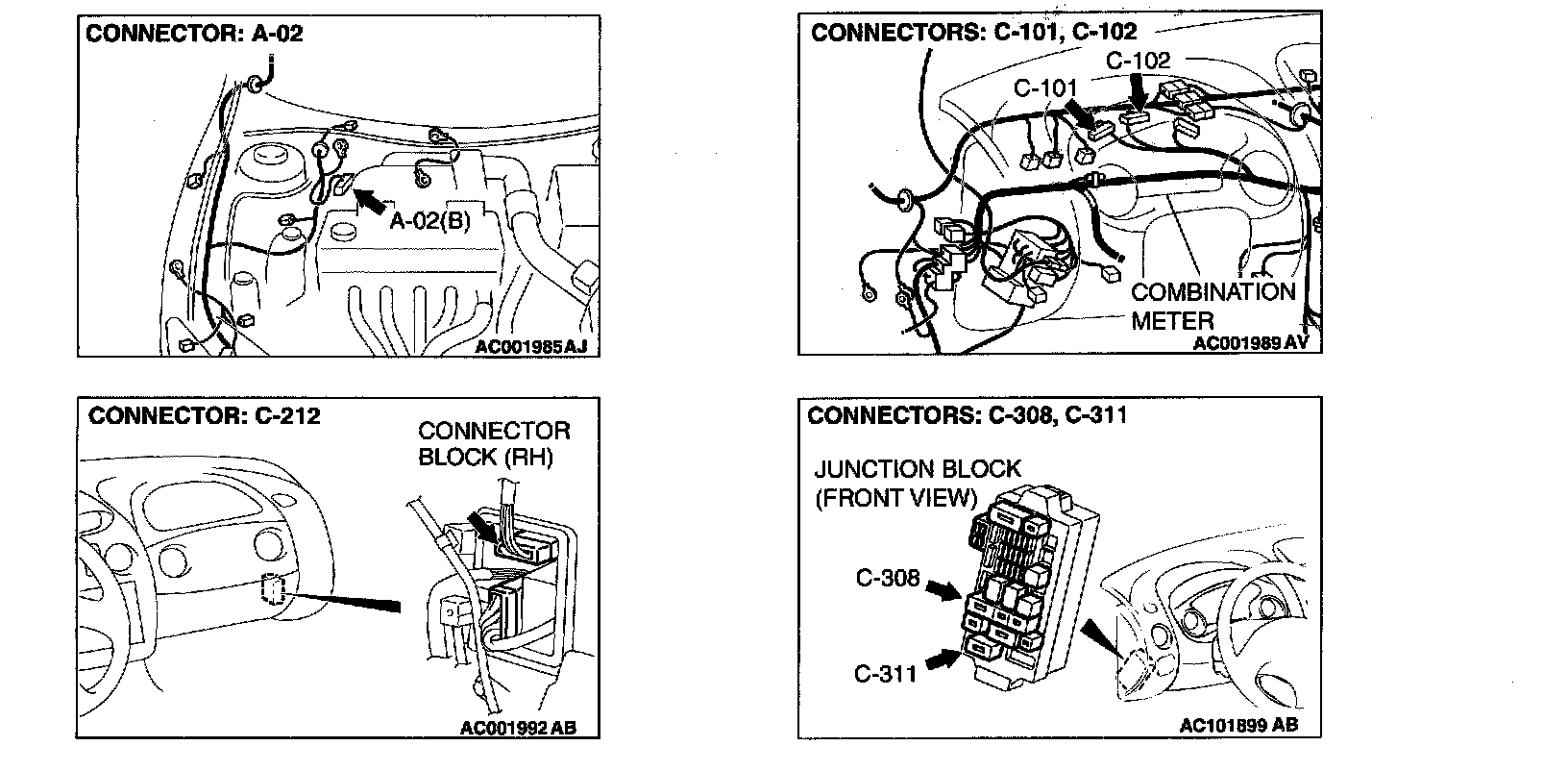 CONNECTOR: A-02

A-02(B)

AC001985AJ

CONNECTORS: C-101, C-102

C-102

C-101

COMBINATION METER

AC001989 AV

CONNECTOR: C-212

CONNECTOR BLOCK (RH)

AC001992 AB

CONNECTORS: C-308, C-311

JUNCTION BLOCK (FRONT VIEW)

C-308

C-311

AC101899 AB