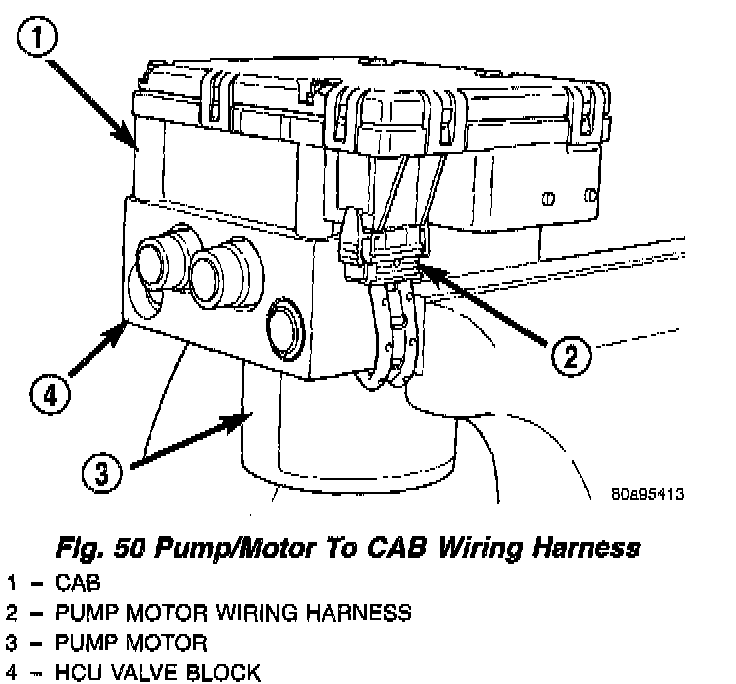 1
2
4
3
80a95413

Fig. 50 Pump/Motor To CAB Wiring Harness

1 – CAB
2 – PUMP MOTOR WIRING HARNESS
3 – PUMP MOTOR
4 – HCU VALVE BLOCK