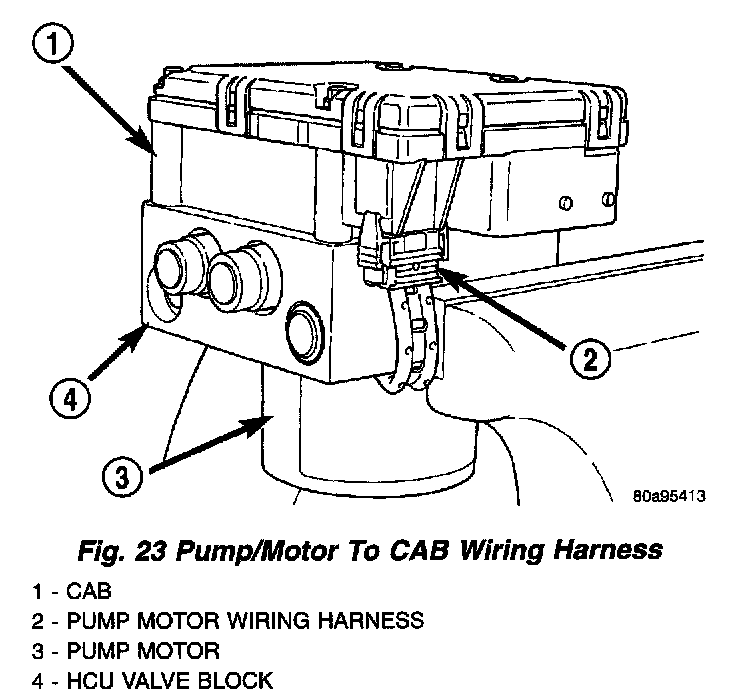 1

2

4

3

80a95413

Fig. 23 Pump/Motor To CAB Wiring Harness

1 - CAB
2 - PUMP MOTOR WIRING HARNESS
3 - PUMP MOTOR
4 - HCU VALVE BLOCK