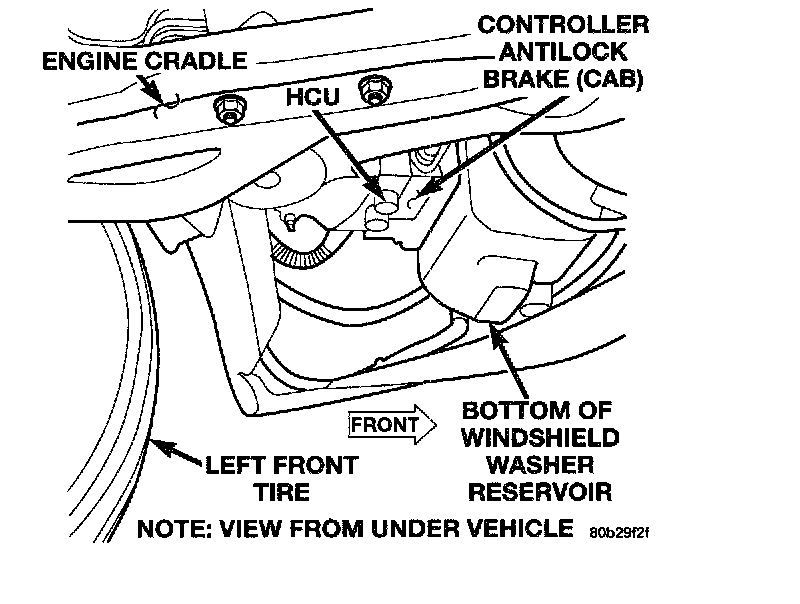 ENGINE CRADLE

CONTROLLER ANTILOCK BRAKE (CAB)

HCU

FRONT

BOTTOM OF WINDSHIELD WASHER RESERVOIR

LEFT FRONT TIRE

NOTE: VIEW FROM UNDER VEHICLE

80b29f2f