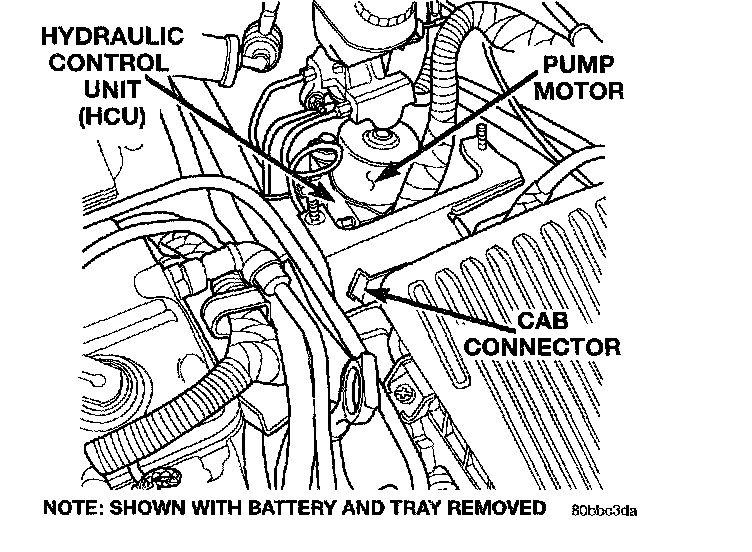 HYDRAULIC CONTROL UNIT (HCU)

PUMP MOTOR

CAB CONNECTOR

NOTE: SHOWN WITH BATTERY AND TRAY REMOVED

80bbc3da