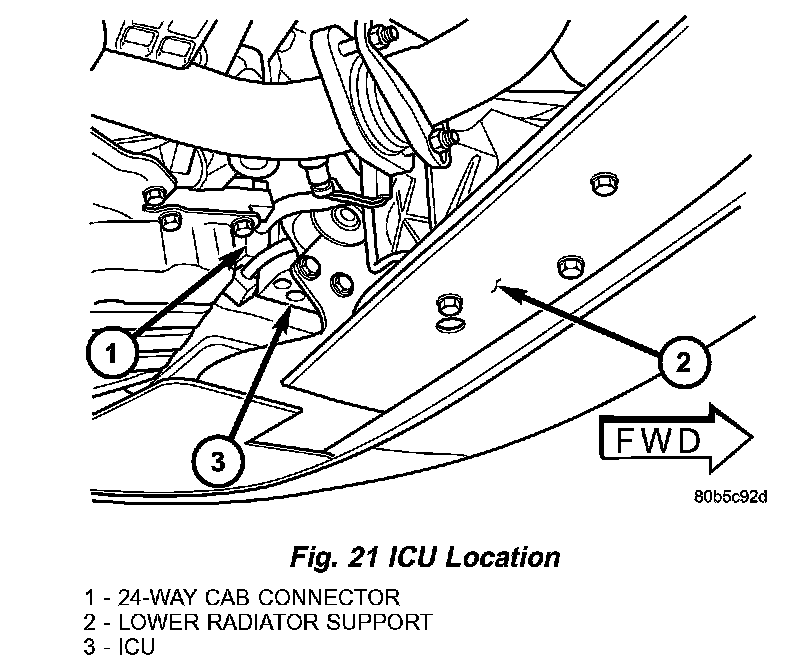 1

2

3

FWD

80b5c92d

Fig. 21 ICU Location

1 - 24-WAY CAB CONNECTOR
2 - LOWER RADIATOR SUPPORT
3 - ICU