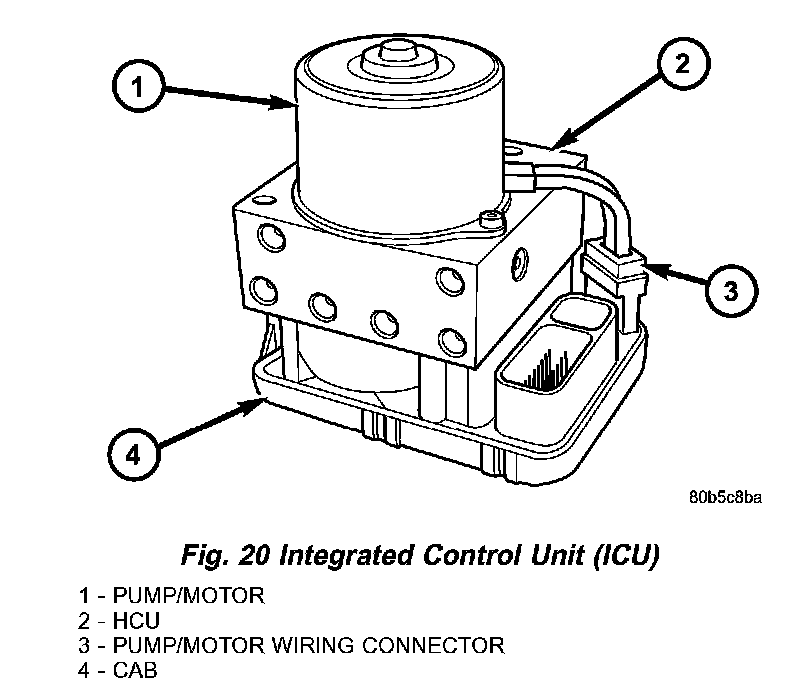 1

2

3

4

80b5c8ba

Fig. 20 Integrated Control Unit (ICU)

1 - PUMP/MOTOR
2 - HCU
3 - PUMP/MOTOR WIRING CONNECTOR
4 - CAB