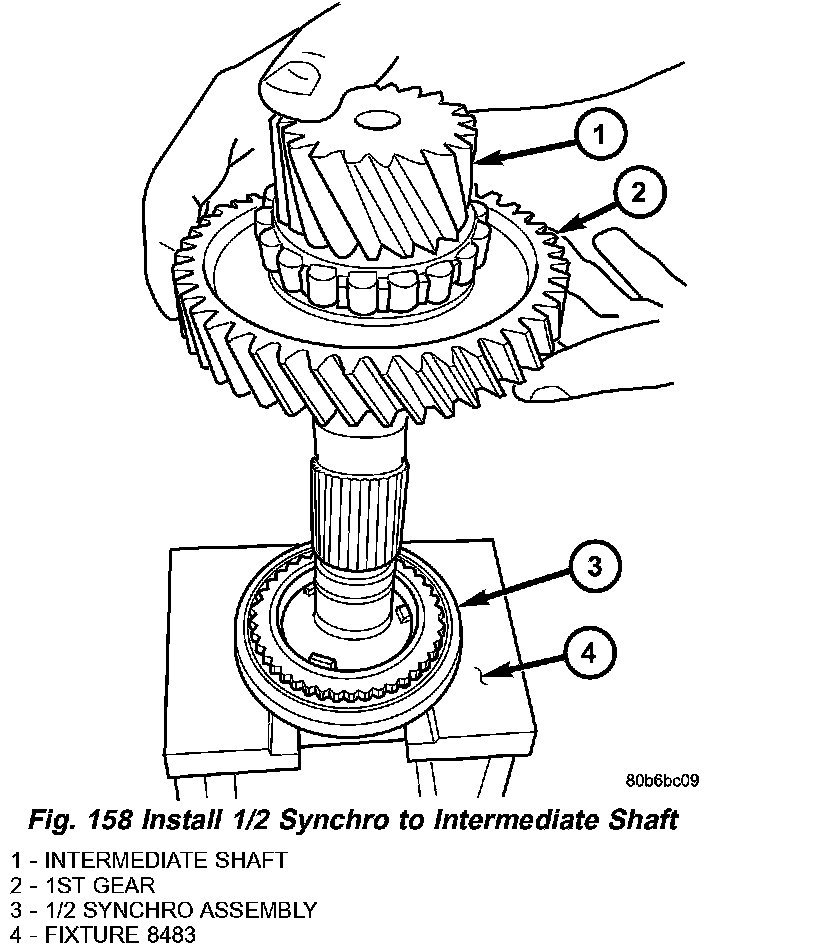 1
2
3
4
80b6bc09

Fig. 158 Install 1/2 Synchro to Intermediate Shaft

1 - INTERMEDIATE SHAFT
2 - 1ST GEAR
3 - 1/2 SYNCHRO ASSEMBLY
4 - FIXTURE 8483