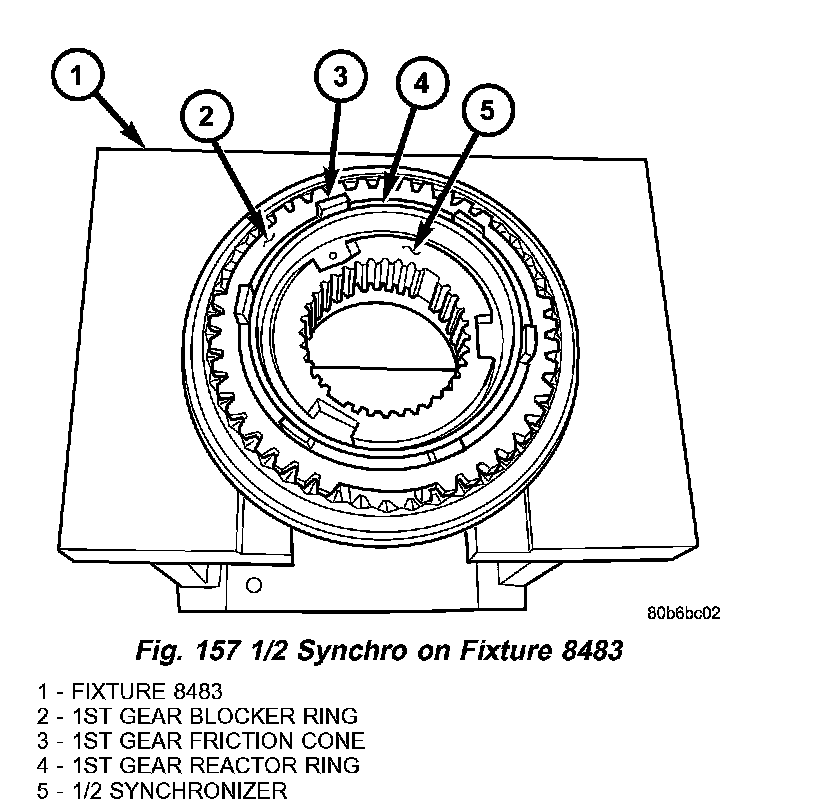 1
2
3
4
5

80b6bc02

Fig. 157 1/2 Synchro on Fixture 8483

1 - FIXTURE 8483
2 - 1ST GEAR BLOCKER RING
3 - 1ST GEAR FRICTION CONE
4 - 1ST GEAR REACTOR RING
5 - 1/2 SYNCHRONIZER