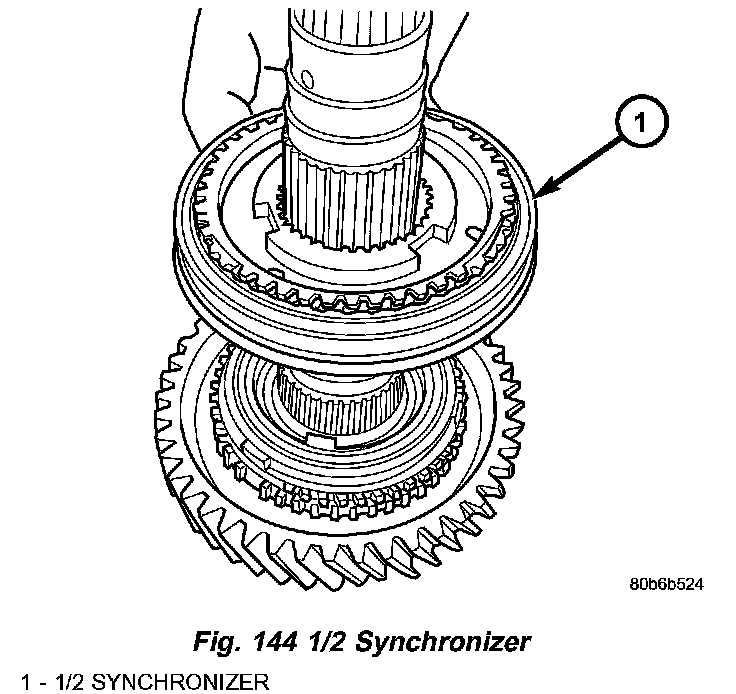 1

80b6b524

Fig. 144 1/2 Synchronizer

1 - 1/2 SYNCHRONIZER