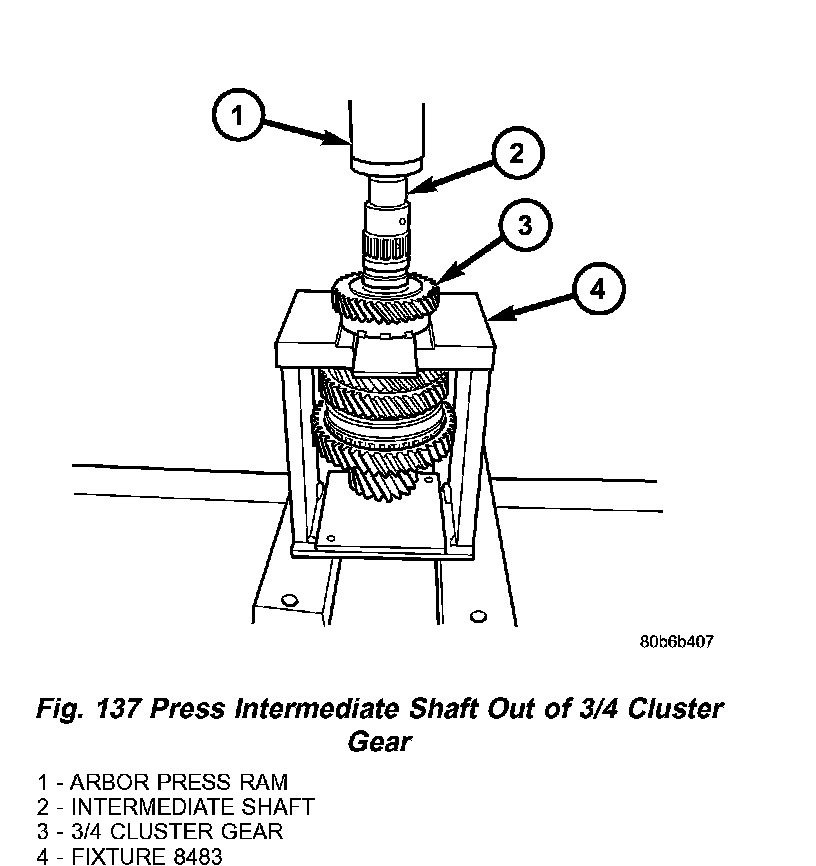 1
2
3
4

80b6b407

Fig. 137 Press Intermediate Shaft Out of 3/4 Cluster Gear

1 - ARBOR PRESS RAM
2 - INTERMEDIATE SHAFT
3 - 3/4 CLUSTER GEAR
4 - FIXTURE 8483