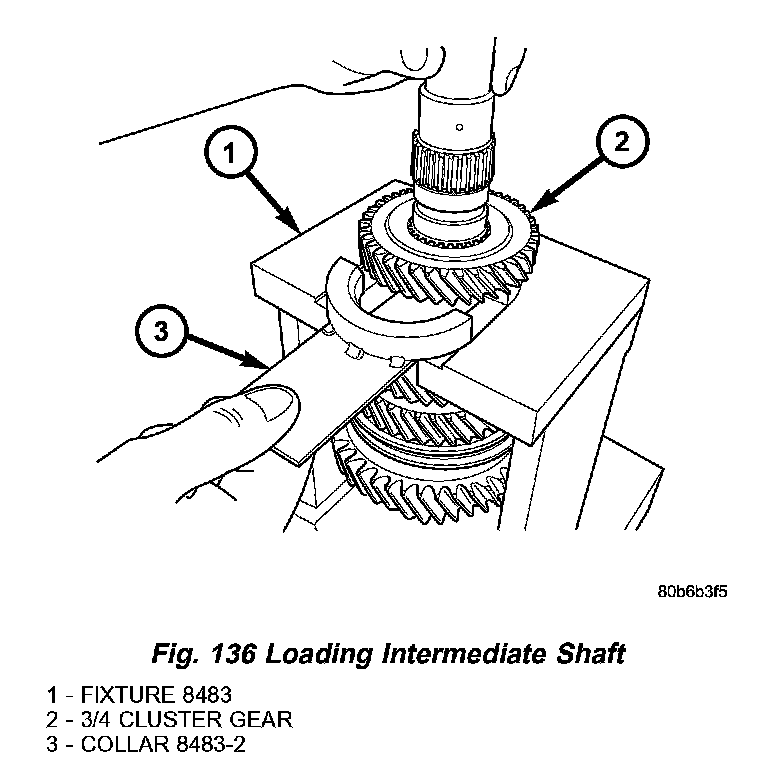 1

2

3

80b6b3f5

Fig. 136 Loading Intermediate Shaft

1 - FIXTURE 8483
2 - 3/4 CLUSTER GEAR
3 - COLLAR 8483-2