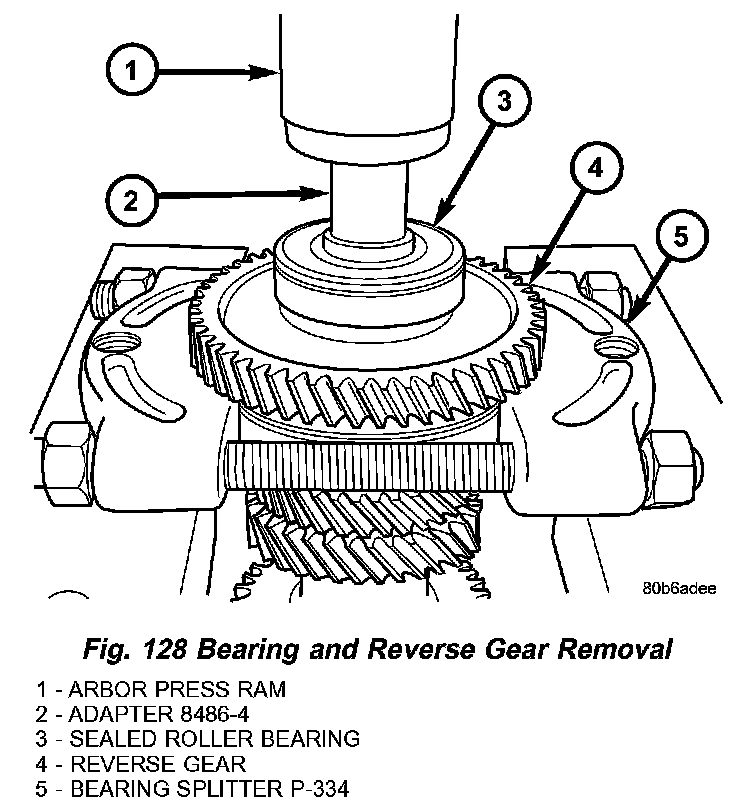 1

2

3

4

5

80b6adee

Fig. 128 Bearing and Reverse Gear Removal

1 - ARBOR PRESS RAM
2 - ADAPTER 8486-4
3 - SEALED ROLLER BEARING
4 - REVERSE GEAR
5 - BEARING SPLITTER P-334