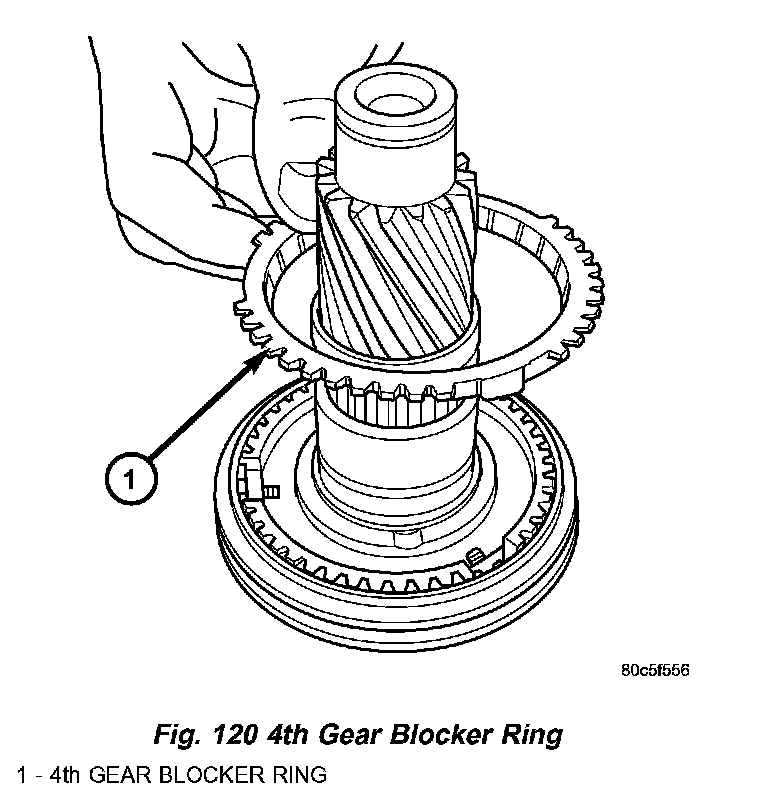 1

80c5f556

Fig. 120 4th Gear Blocker Ring

1 - 4th GEAR BLOCKER RING