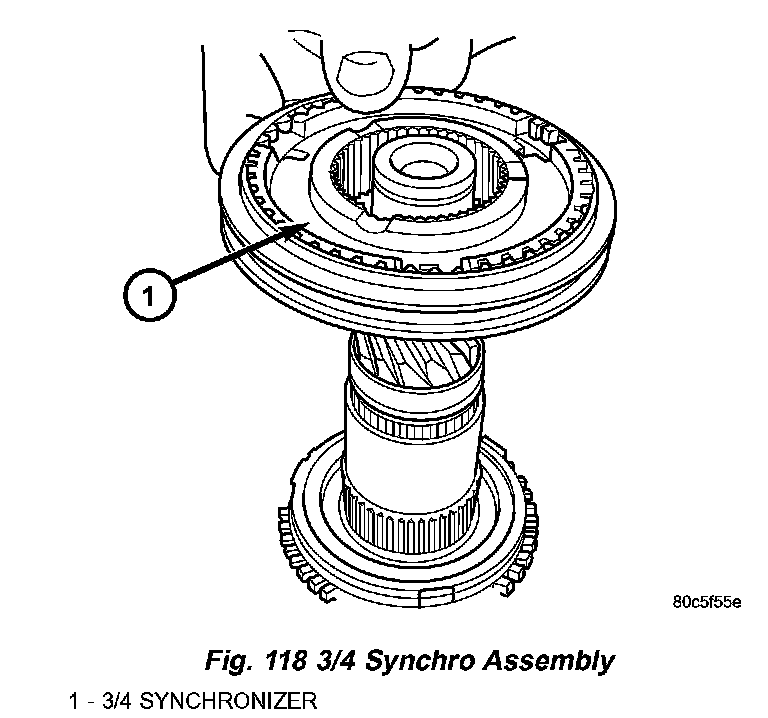 1

80c5f55e

Fig. 118 3/4 Synchro Assembly

1 - 3/4 SYNCHRONIZER