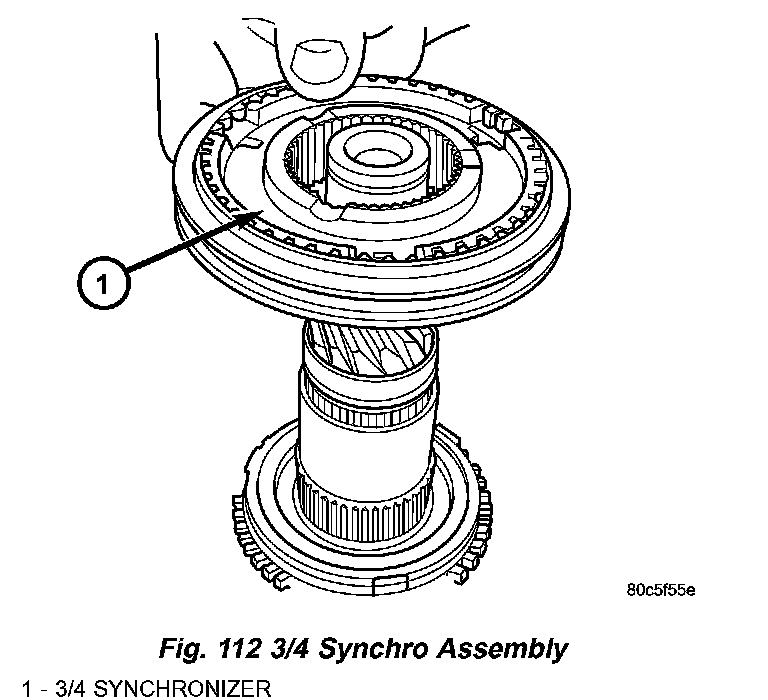 1

80c5f55e

Fig. 112 3/4 Synchro Assembly

1 - 3/4 SYNCHRONIZER