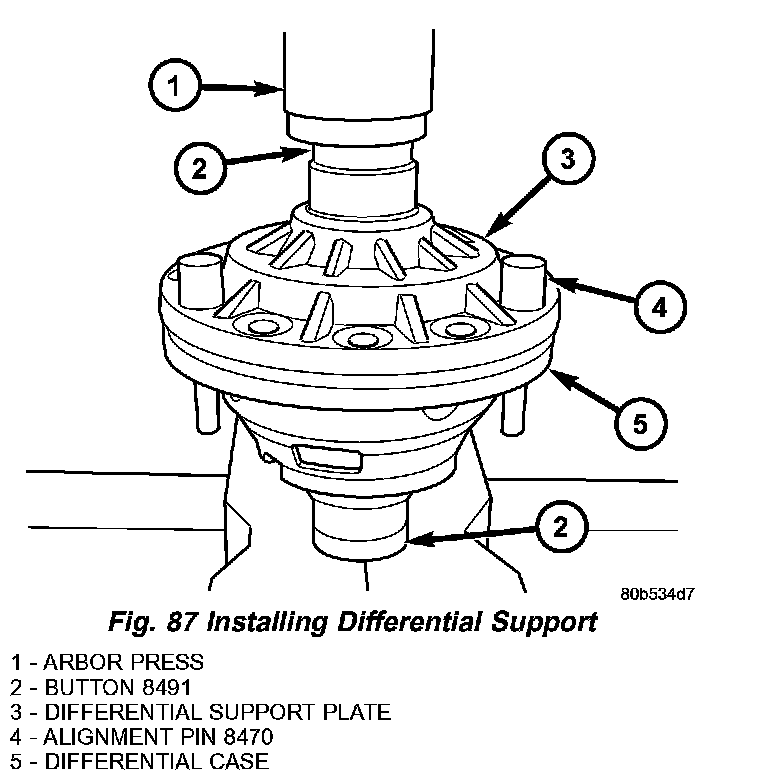 1
2
3
4
5
2
80b534d7

Fig. 87 Installing Differential Support

1 - ARBOR PRESS
2 - BUTTON 8491
3 - DIFFERENTIAL SUPPORT PLATE
4 - ALIGNMENT PIN 8470
5 - DIFFERENTIAL CASE