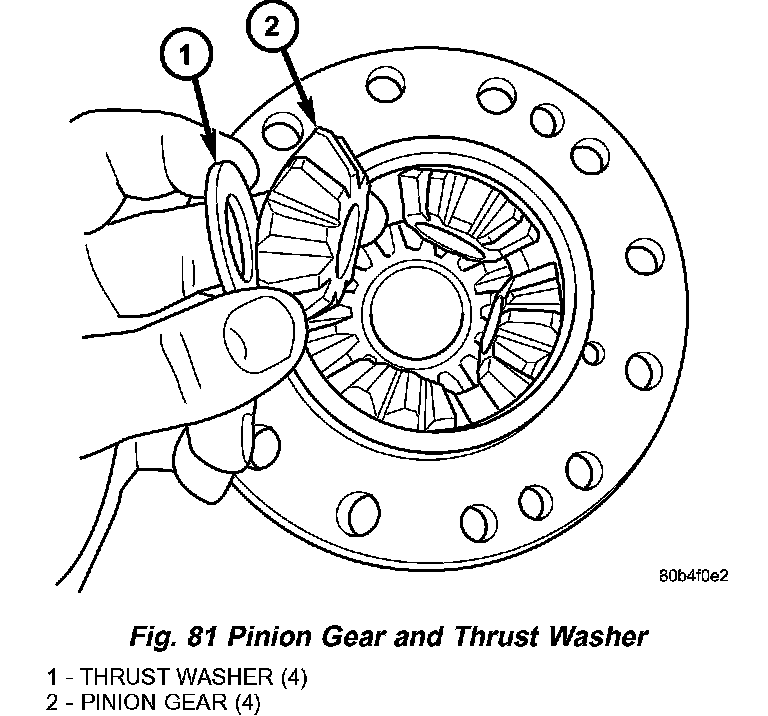 1

2

80b4f0e2

Fig. 81 Pinion Gear and Thrust Washer

1 - THRUST WASHER (4)
2 - PINION GEAR (4)