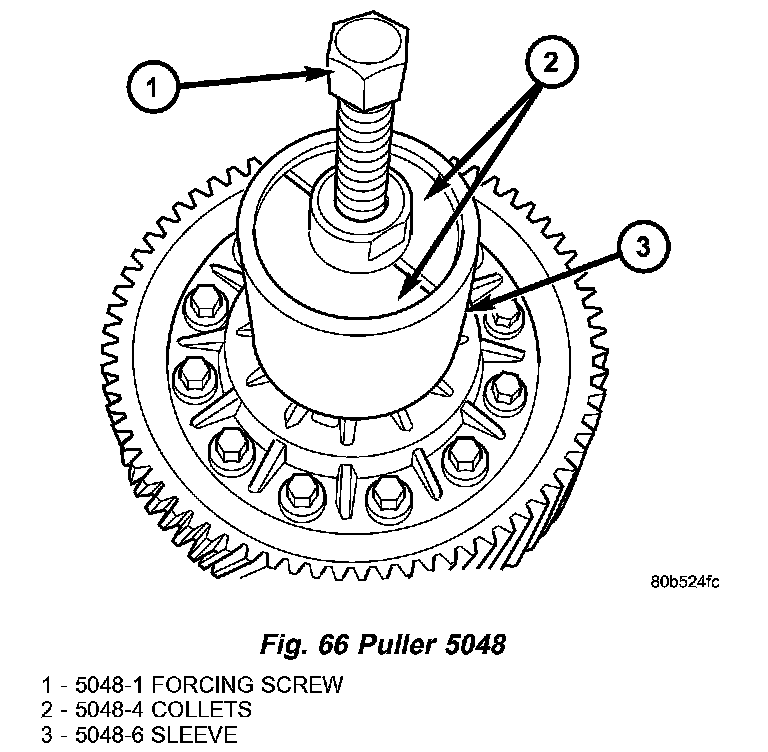 1
2
3

80b524fc

Fig. 66 Puller 5048

1 - 5048-1 FORCING SCREW
2 - 5048-4 COLLETS
3 - 5048-6 SLEEVE