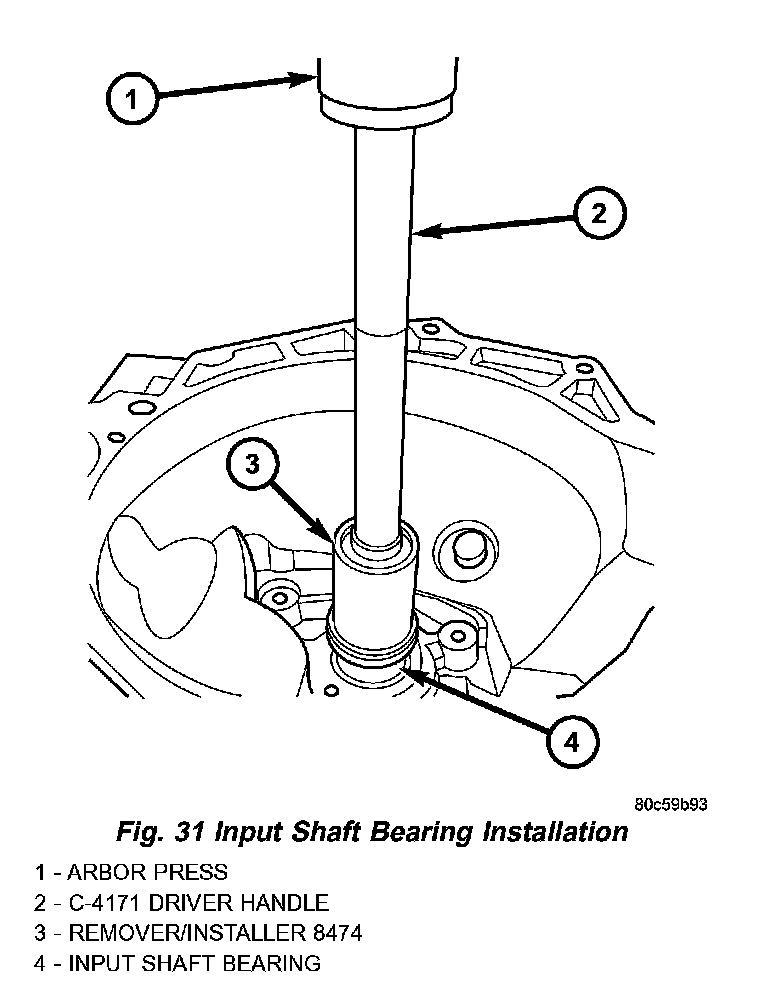 1

2

3

4

80c59b93

Fig. 31 Input Shaft Bearing Installation

1 - ARBOR PRESS
2 - C-4171 DRIVER HANDLE
3 - REMOVER/INSTALLER 8474
4 - INPUT SHAFT BEARING