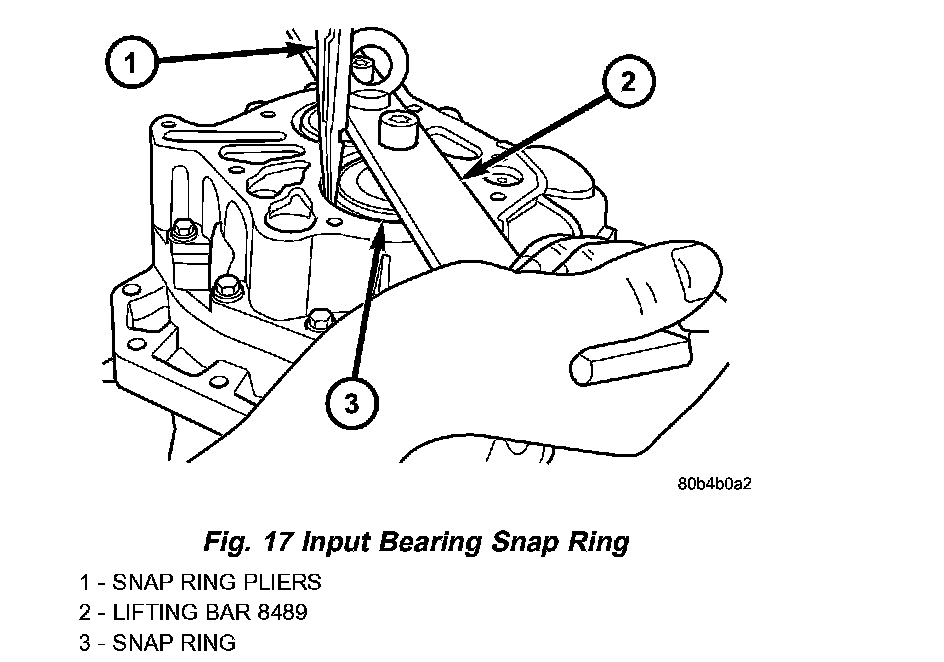 1
2
3
80b4b0a2

Fig. 17 Input Bearing Snap Ring

1 - SNAP RING PLIERS
2 - LIFTING BAR 8489
3 - SNAP RING