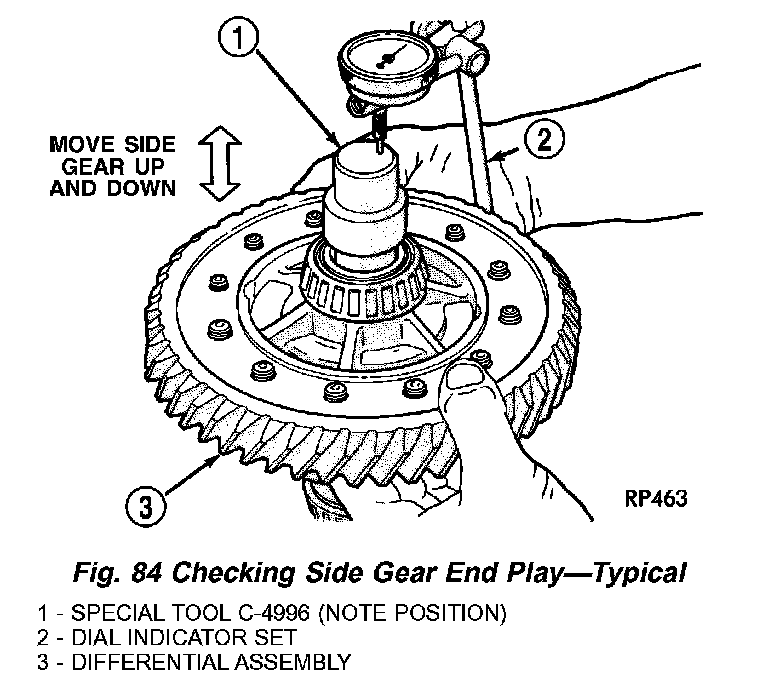 1

MOVE SIDE GEAR UP AND DOWN

2

3

RP463

Fig. 84 Checking Side Gear End Play—Typical

1 - SPECIAL TOOL C-4996 (NOTE POSITION)
2 - DIAL INDICATOR SET
3 - DIFFERENTIAL ASSEMBLY