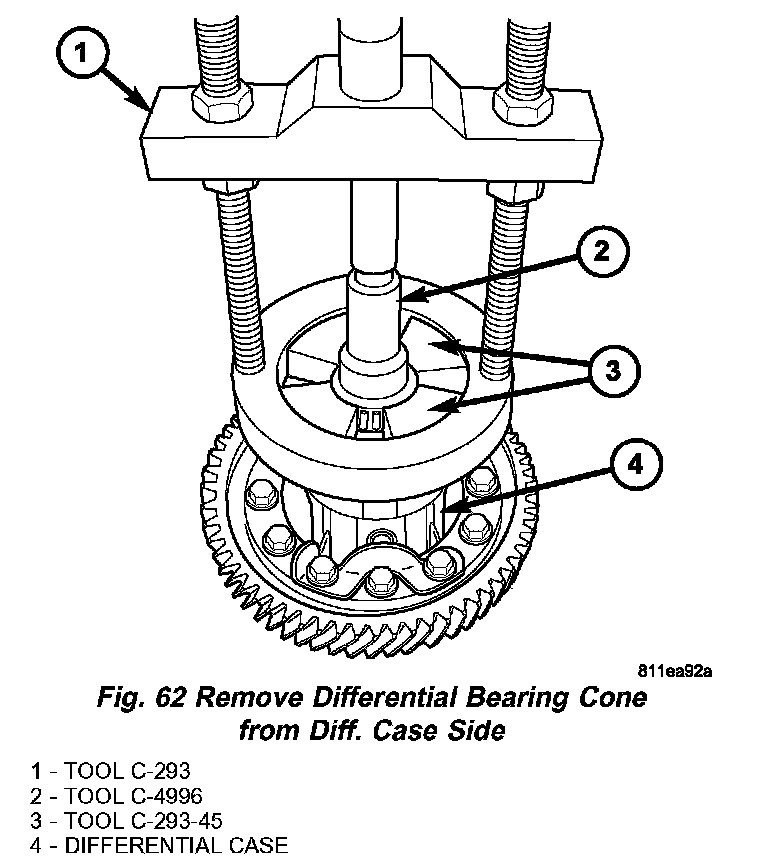 1

2

3

4

811ea92a

Fig. 62 Remove Differential Bearing Cone from Diff. Case Side

1 - TOOL C-293
2 - TOOL C-4996
3 - TOOL C-293-45
4 - DIFFERENTIAL CASE