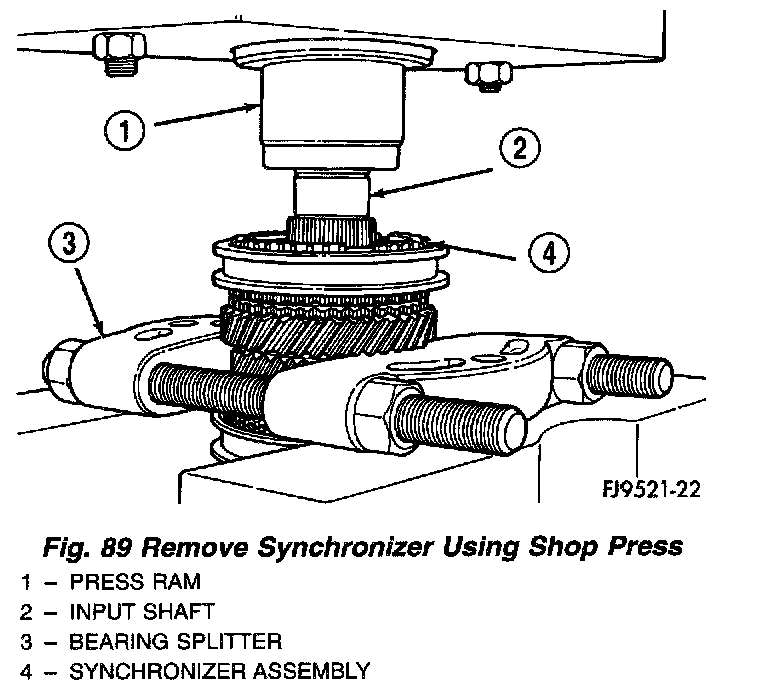 1

2

3

4

FJ9521-22

Fig. 89 Remove Synchronizer Using Shop Press

1 – PRESS RAM
2 – INPUT SHAFT
3 – BEARING SPLITTER
4 – SYNCHRONIZER ASSEMBLY