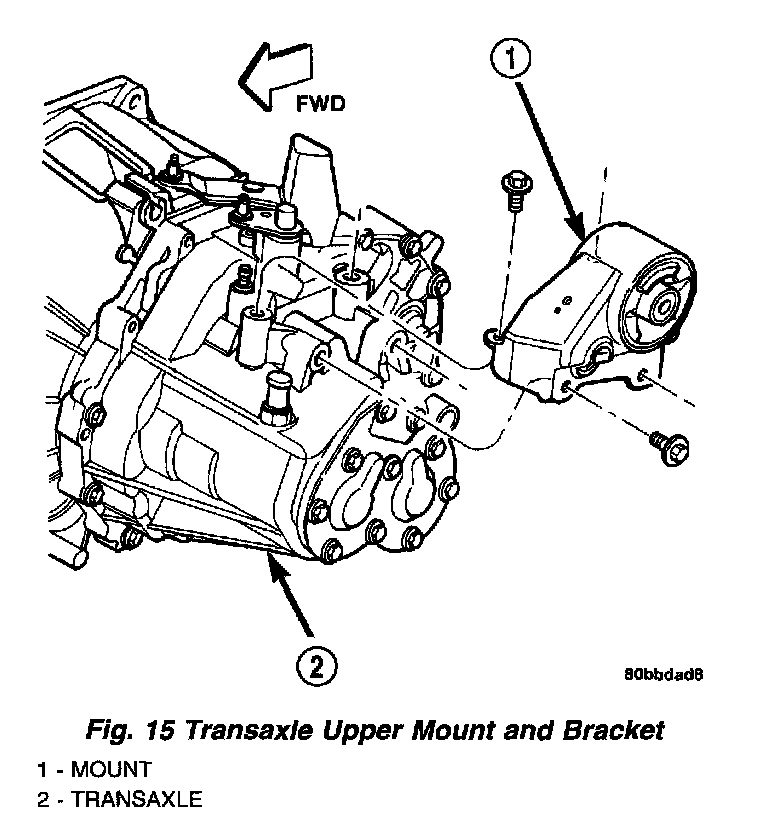 FWD

1

2

80bbdad8

Fig. 15 Transaxle Upper Mount and Bracket

1 - MOUNT
2 - TRANSAXLE