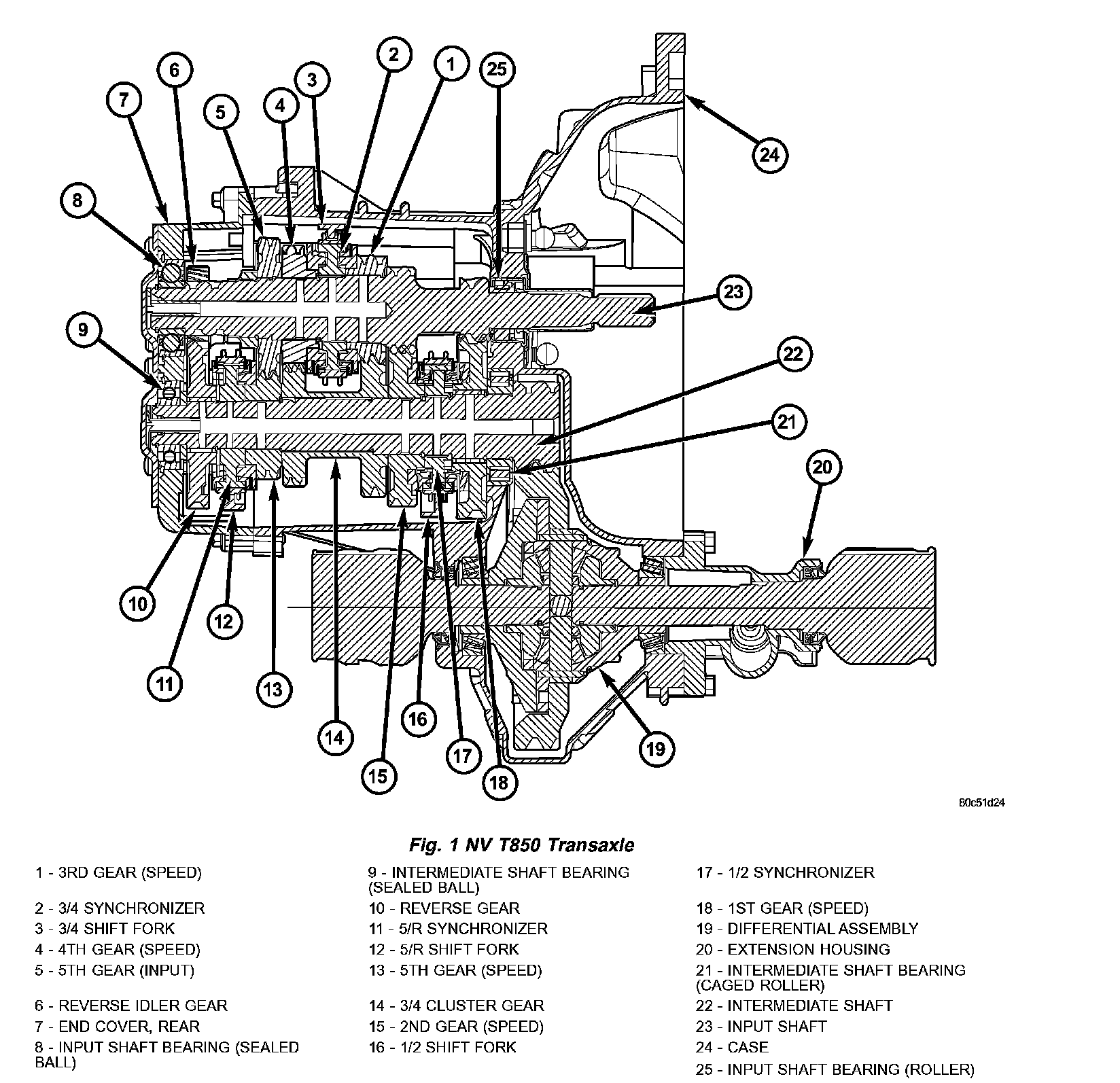 6
7
5
4
3
2
1
25
24
8
23
9
22
21
20
10
12
11
13
14
15
16
17
18
19

80c51d24

Fig. 1 NV T850 Transaxle

1 - 3RD GEAR (SPEED)
2 - 3/4 SYNCHRONIZER
3 - 3/4 SHIFT FORK
4 - 4TH GEAR (SPEED)
5 - 5TH GEAR (INPUT)
6 - REVERSE IDLER GEAR
7 - END COVER, REAR
8 - INPUT SHAFT BEARING (SEALED BALL)

9 - INTERMEDIATE SHAFT BEARING (SEALED BALL)
10 - REVERSE GEAR
11 - 5/R SYNCHRONIZER
12 - 5/R SHIFT FORK
13 - 5TH GEAR (SPEED)
14 - 3/4 CLUSTER GEAR
15 - 2ND GEAR (SPEED)
16 - 1/2 SHIFT FORK

17 - 1/2 SYNCHRONIZER
18 - 1ST GEAR (SPEED)
19 - DIFFERENTIAL ASSEMBLY
20 - EXTENSION HOUSING
21 - INTERMEDIATE SHAFT BEARING (CAGED ROLLER)
22 - INTERMEDIATE SHAFT
23 - INPUT SHAFT
24 - CASE
25 - INPUT SHAFT BEARING (ROLLER)