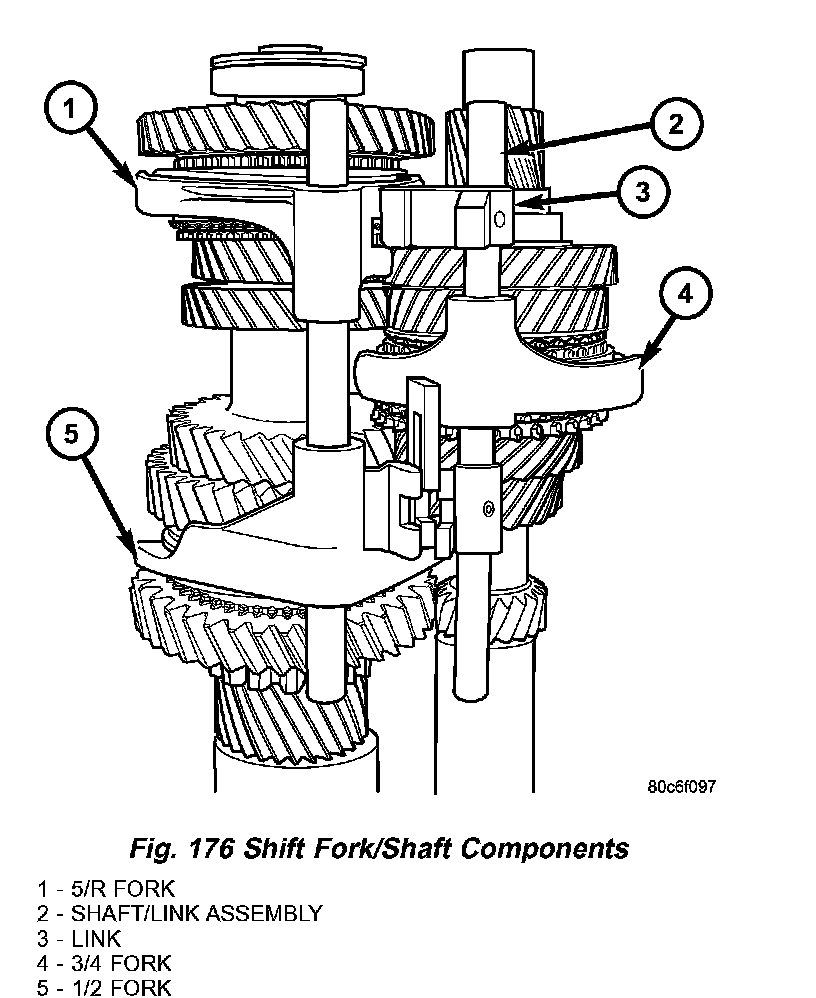 1

2

3

4

5

80c6f097

Fig. 176 Shift Fork/Shaft Components

1 - 5/R FORK
2 - SHAFT/LINK ASSEMBLY
3 - LINK
4 - 3/4 FORK
5 - 1/2 FORK