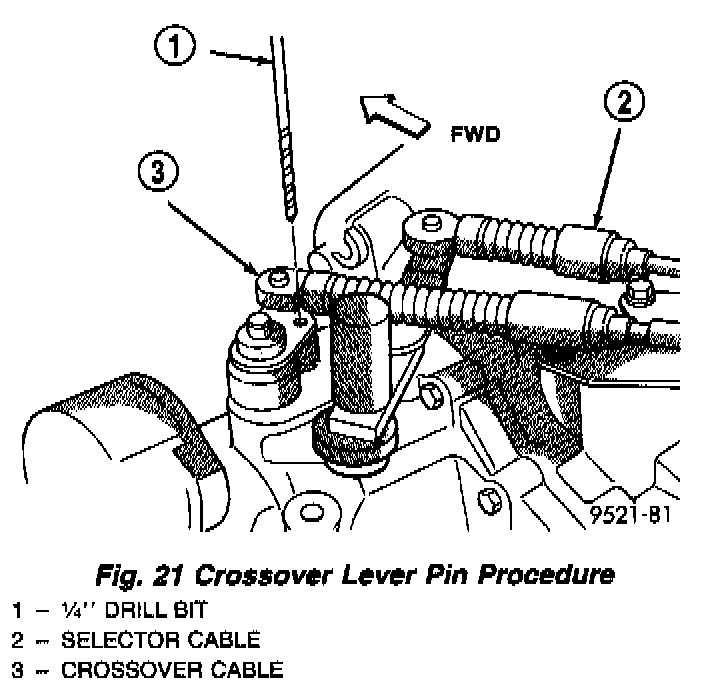 1

2

FWD

3

9521-81

Fig. 21 Crossover Lever Pin Procedure

1 – ¼'' DRILL BIT
2 – SELECTOR CABLE
3 – CROSSOVER CABLE