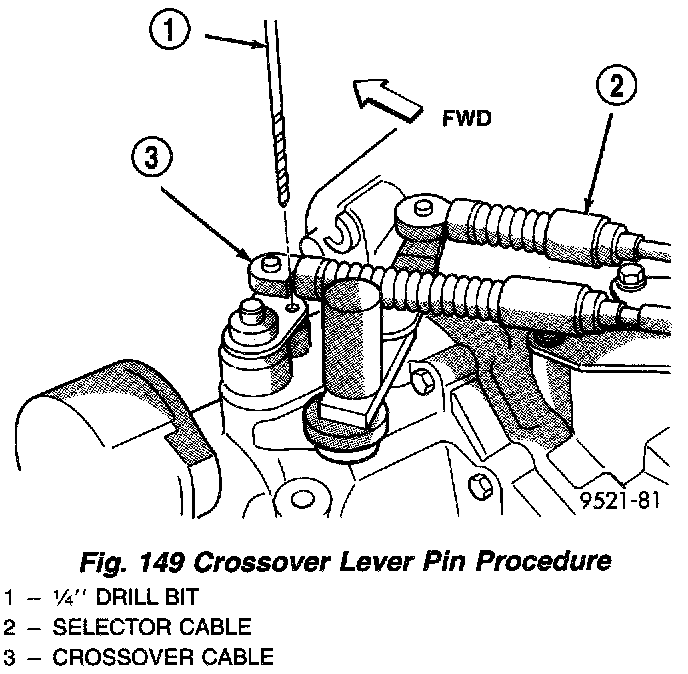 1

2

FWD

3

9521-81

Fig. 149 Crossover Lever Pin Procedure

1 – ¼'' DRILL BIT
2 – SELECTOR CABLE
3 – CROSSOVER CABLE