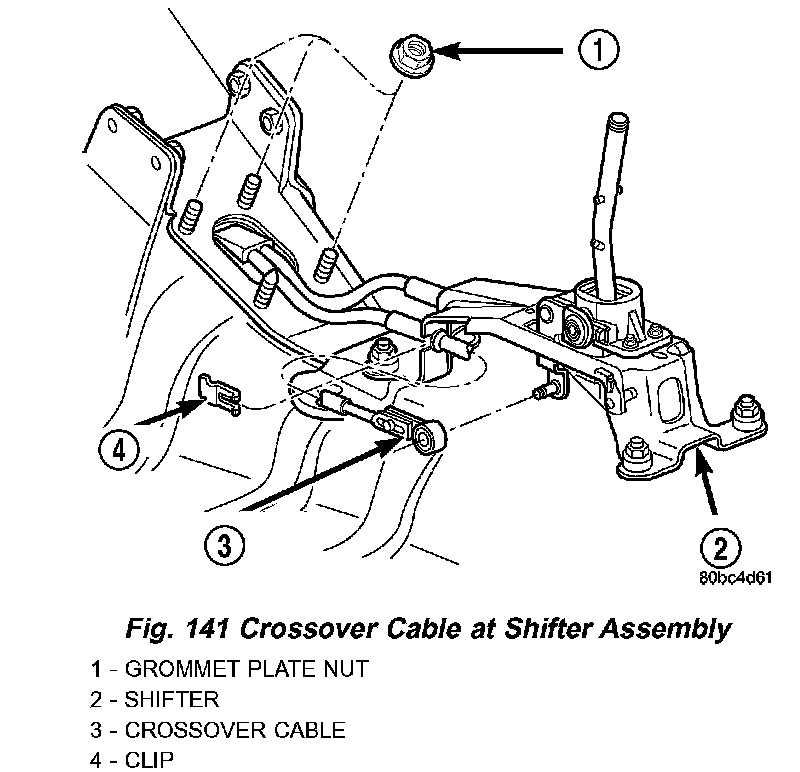 1

4

3

2

80bc4d61

Fig. 141 Crossover Cable at Shifter Assembly

1 - GROMMET PLATE NUT
2 - SHIFTER
3 - CROSSOVER CABLE
4 - CLIP