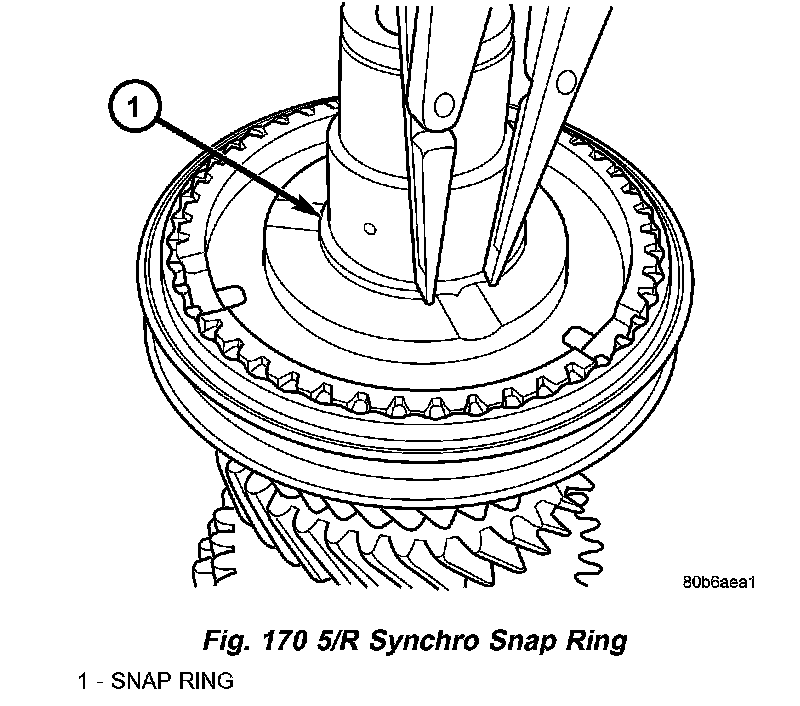 1

80b6aea1

Fig. 170 5/R Synchro Snap Ring

1 - SNAP RING