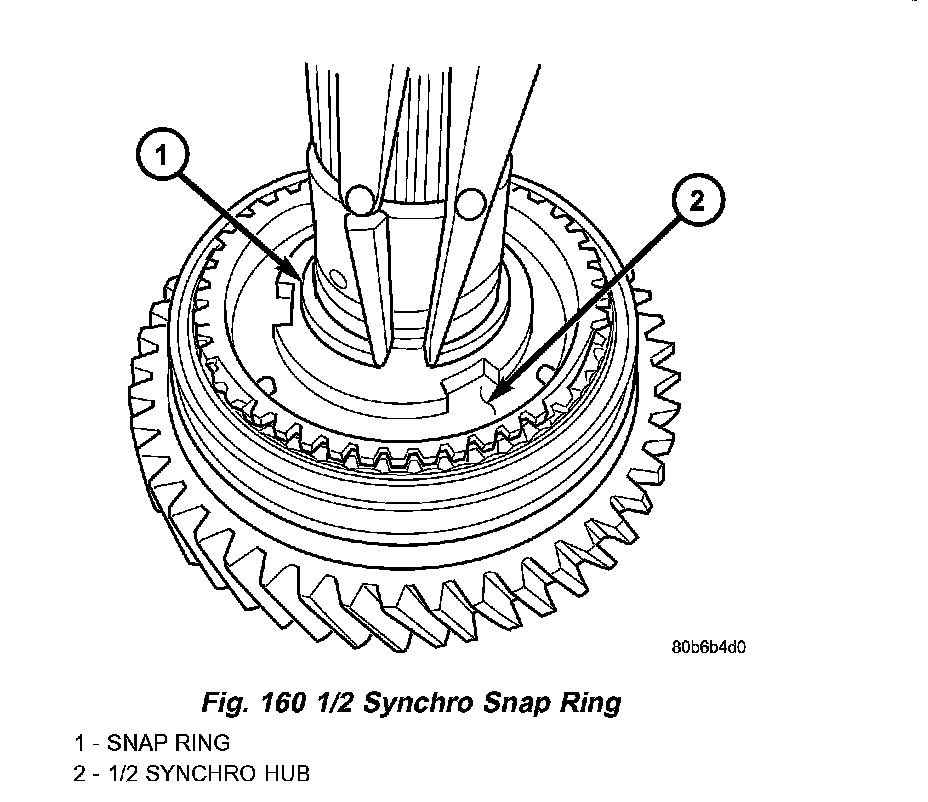 1

2

80b6b4d0

Fig. 160 1/2 Synchro Snap Ring

1 - SNAP RING
2 - 1/2 SYNCHRO HUB