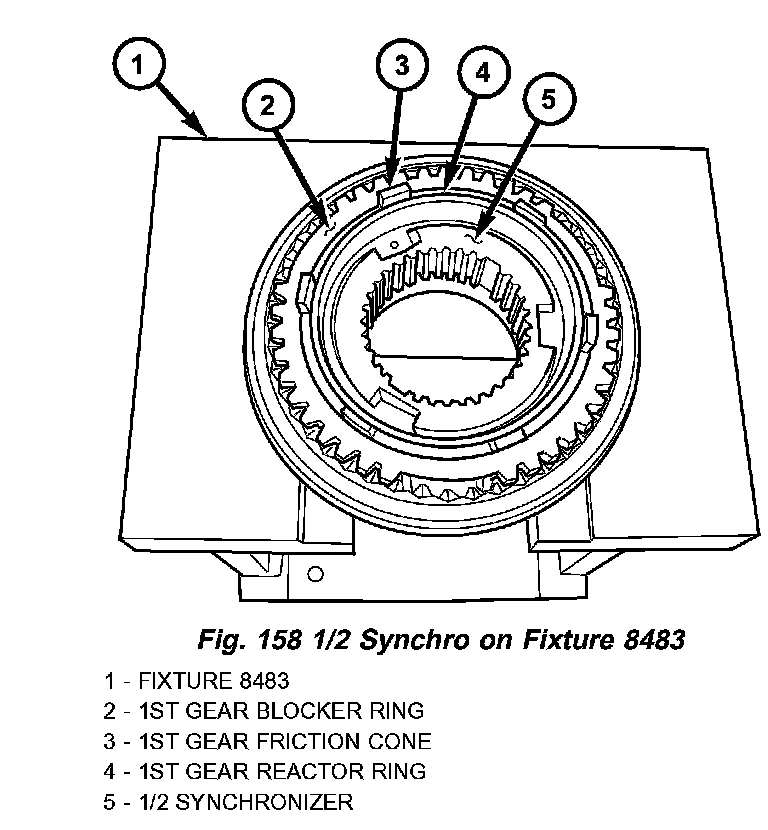 1
2
3
4
5

Fig. 158 1/2 Synchro on Fixture 8483

1 - FIXTURE 8483
2 - 1ST GEAR BLOCKER RING
3 - 1ST GEAR FRICTION CONE
4 - 1ST GEAR REACTOR RING
5 - 1/2 SYNCHRONIZER