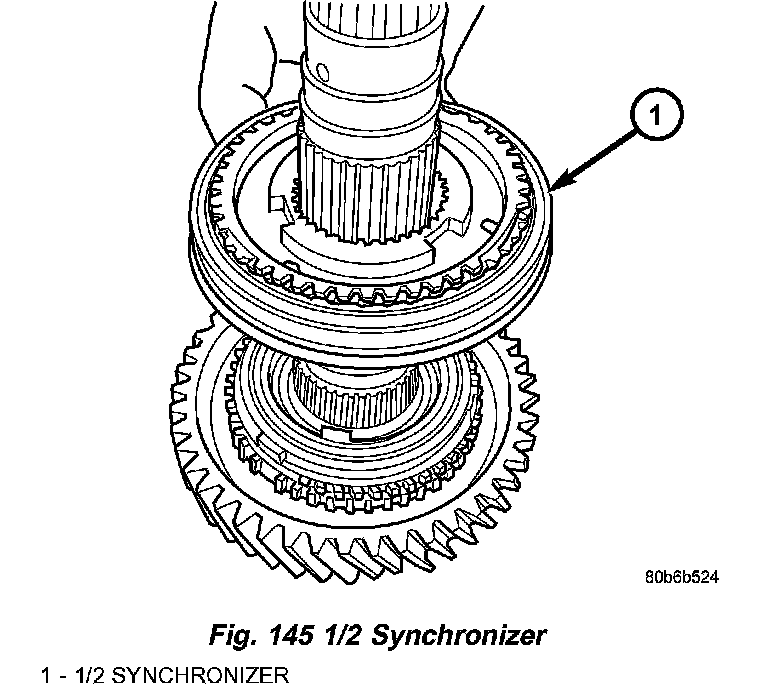 1

80b6b524

Fig. 145 1/2 Synchronizer

1 - 1/2 SYNCHRONIZER