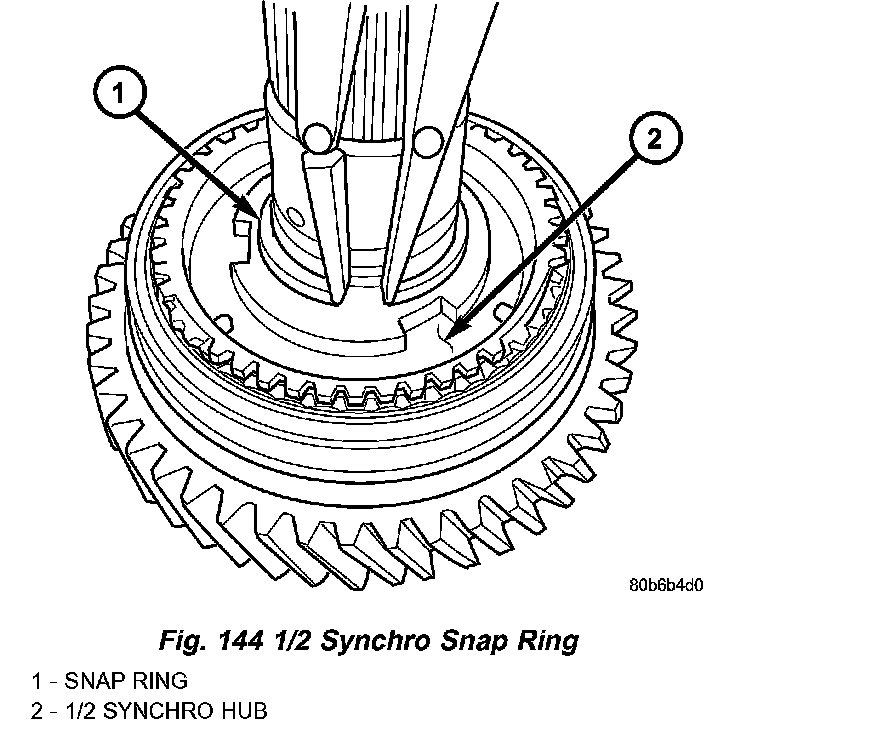 1

2

80b6b4d0

Fig. 144 1/2 Synchro Snap Ring

1 - SNAP RING
2 - 1/2 SYNCHRO HUB