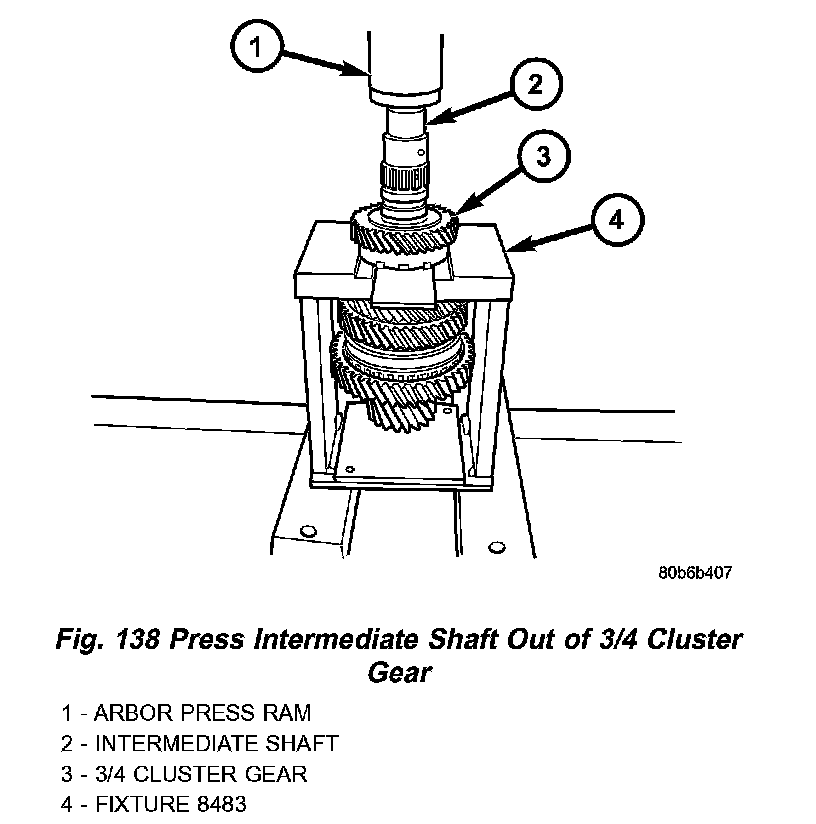 1

2

3

4

80b6b407

Fig. 138 Press Intermediate Shaft Out of 3/4 Cluster Gear

1 - ARBOR PRESS RAM
2 - INTERMEDIATE SHAFT
3 - 3/4 CLUSTER GEAR
4 - FIXTURE 8483