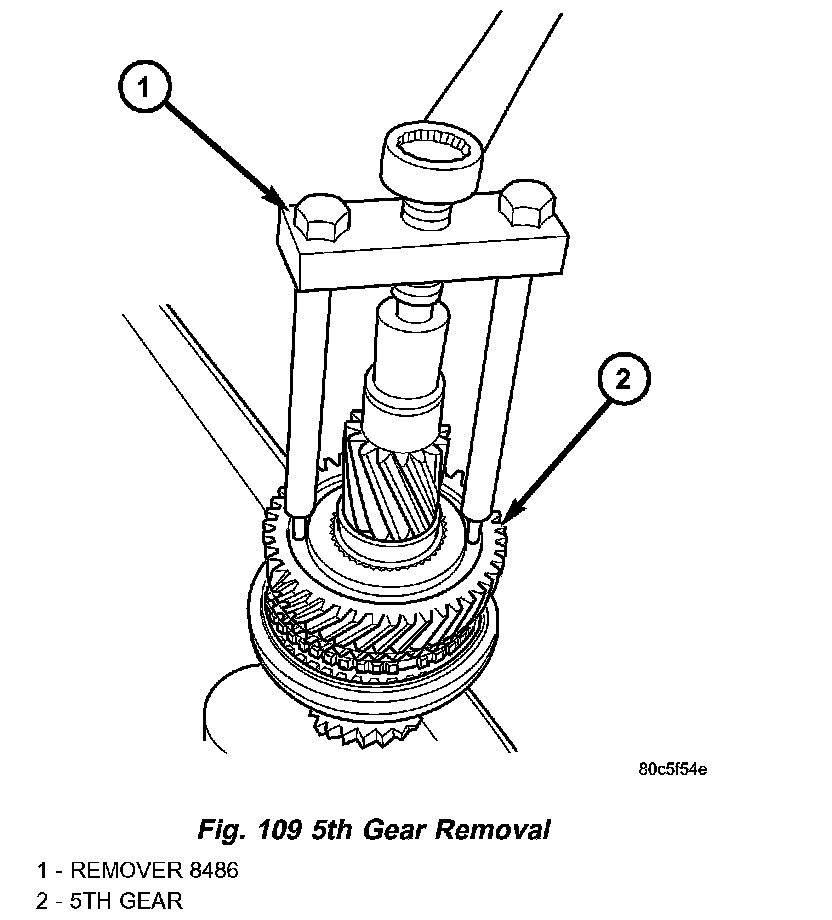 1

2

80c5f54e

Fig. 109 5th Gear Removal

1 - REMOVER 8486
2 - 5TH GEAR