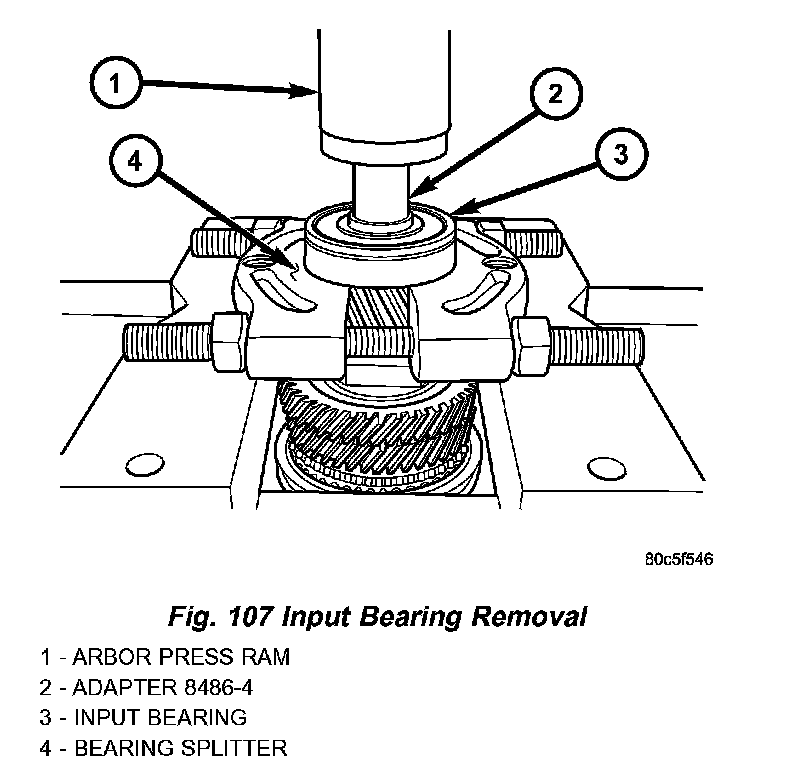 1
2
3
4

80c5f546

Fig. 107 Input Bearing Removal

1 - ARBOR PRESS RAM
2 - ADAPTER 8486-4
3 - INPUT BEARING
4 - BEARING SPLITTER