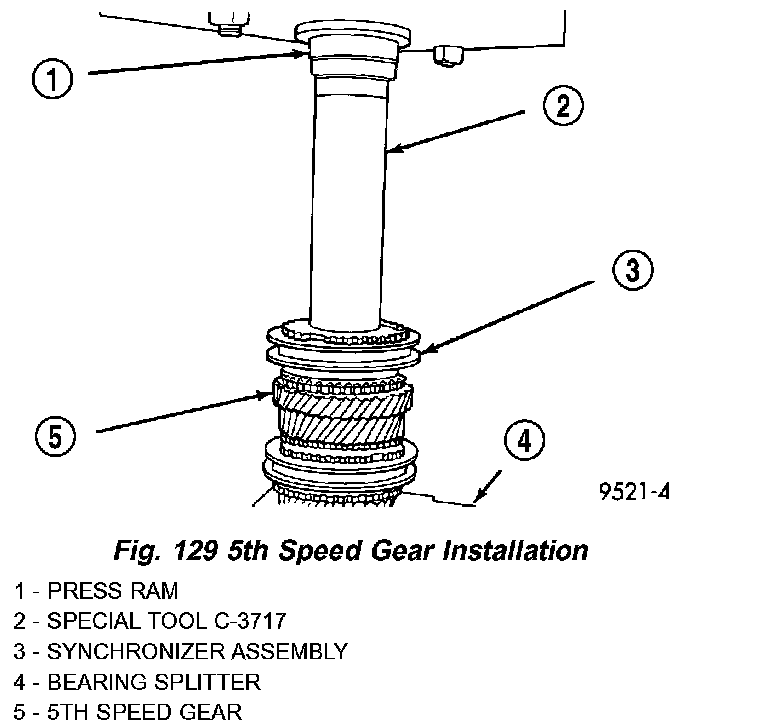 1

2

3

5

4

9521-4

Fig. 129 5th Speed Gear Installation

1 - PRESS RAM
2 - SPECIAL TOOL C-3717
3 - SYNCHRONIZER ASSEMBLY
4 - BEARING SPLITTER
5 - 5TH SPEED GEAR