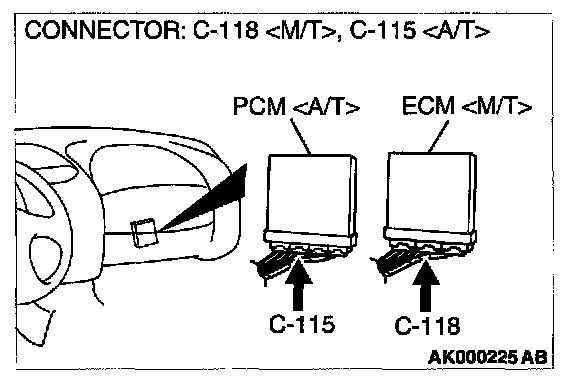 CONNECTOR: C-118 <M/T>, C-115 <A/T>

PCM <A/T>

ECM <M/T>

C-115

C-118

AK000225 AB